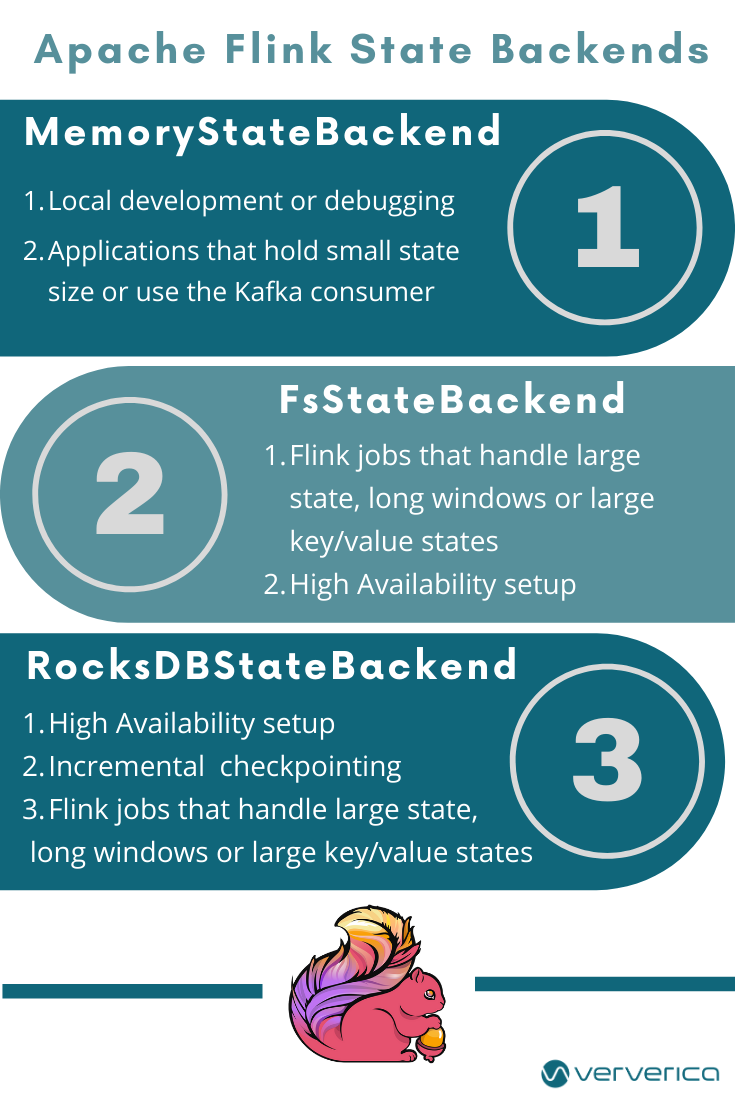 Apache Flink State Backends

MemoryStateBackend

1. Local development or debugging
2. Applications that hold small state size or use the Kafka consumer

1

FsStateBackend

2

1. Flink jobs that handle large state, long windows or large key/value states
2. High Availability setup

RocksDBStateBackend

1. High Availability setup
2. Incremental checkpointing
3. Flink jobs that handle large state, long windows or large key/value states

3

ververica